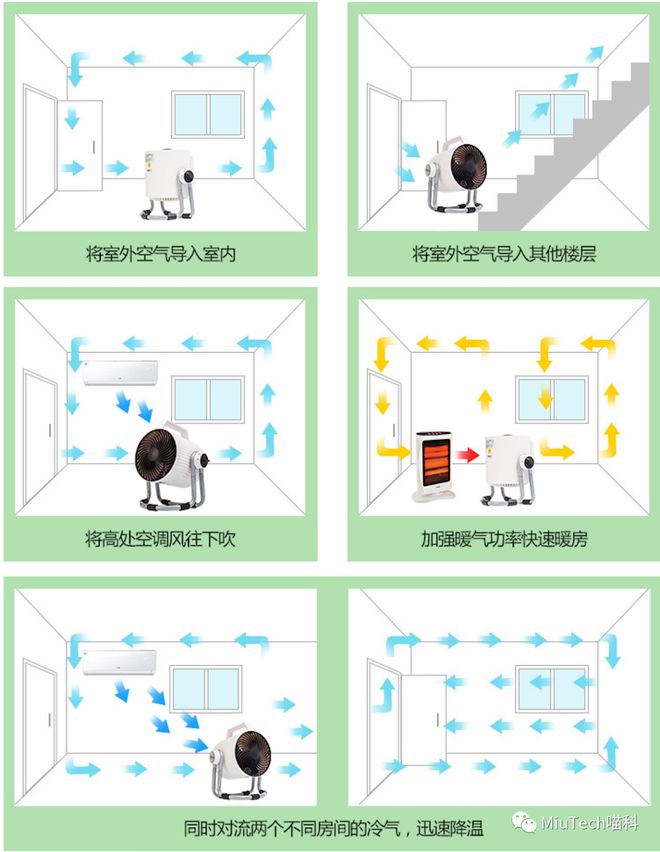 将室外空气导入室内

将室外空气导入其他楼层

将高处空调风往下吹

加强暖气功率快速暖房

同时对流两个不同房间的冷气，迅速降温

MiuTech喵科